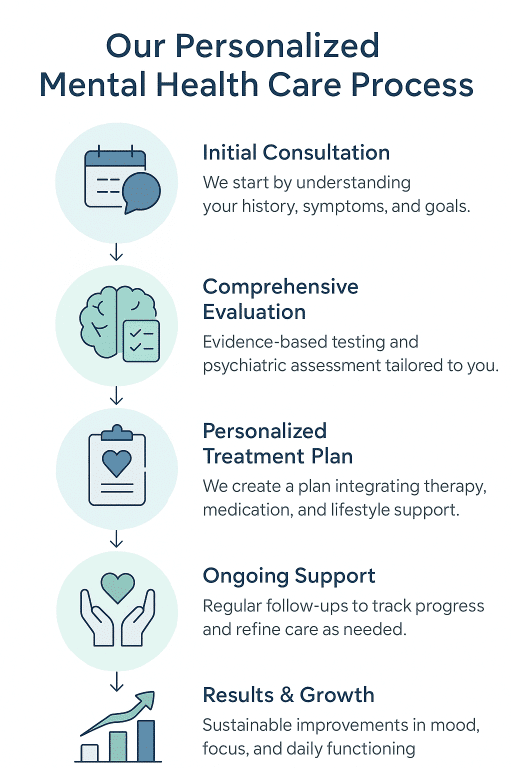 Our Personalized Mental Health Care Process

Initial Consultation

We start by understanding your history, symptoms, and goals.

Comprehensive Evaluation

Evidence-based testing and psychiatric assessment tailored to you.

Personalized Treatment Plan

We create a plan integrating therapy, medication, and lifestyle support.

Ongoing Support

Regular follow-ups to track progress and refine care as needed.

Results & Growth

Sustainable improvements in mood, focus, and daily functioning